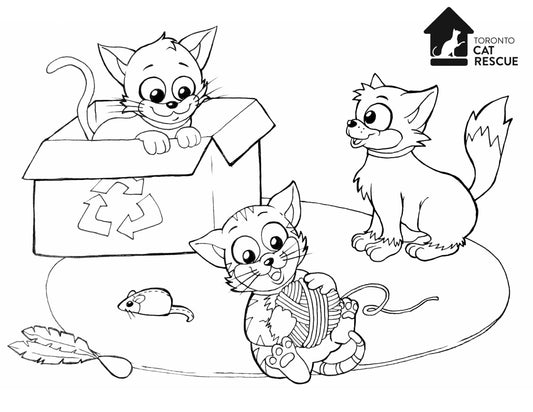 TORONTO
CAT
RESCUE